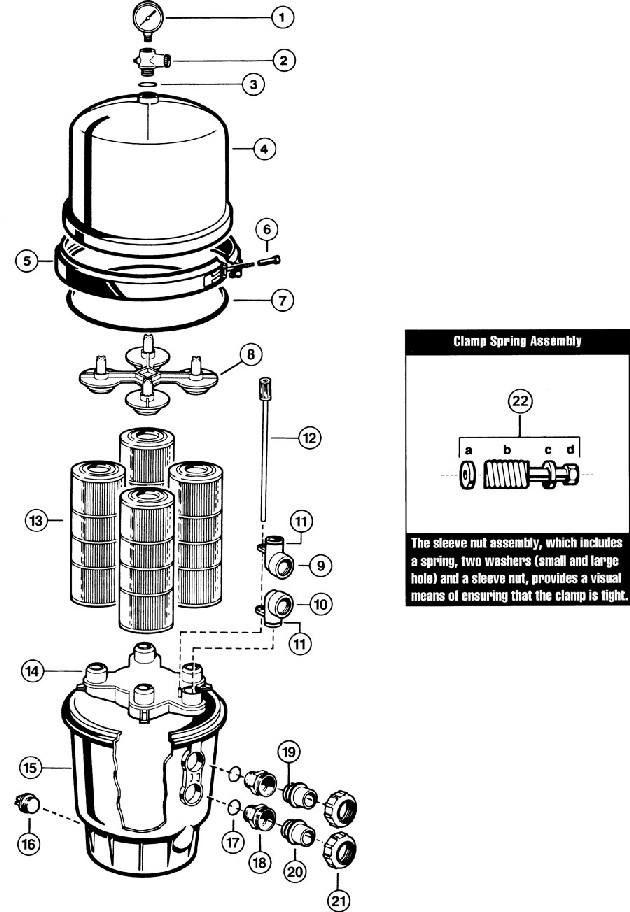 1
2
3
4
5
6
7
8
12
13
11
9
10
11
14
15
16
17
18
19
20
21

Clamp Spring Assembly

22

a b c d

The sleeve nut assembly, which includes a spring, two washers (small and large hole) and a sleeve nut, provides a visual means of ensuring that the clamp is tight.